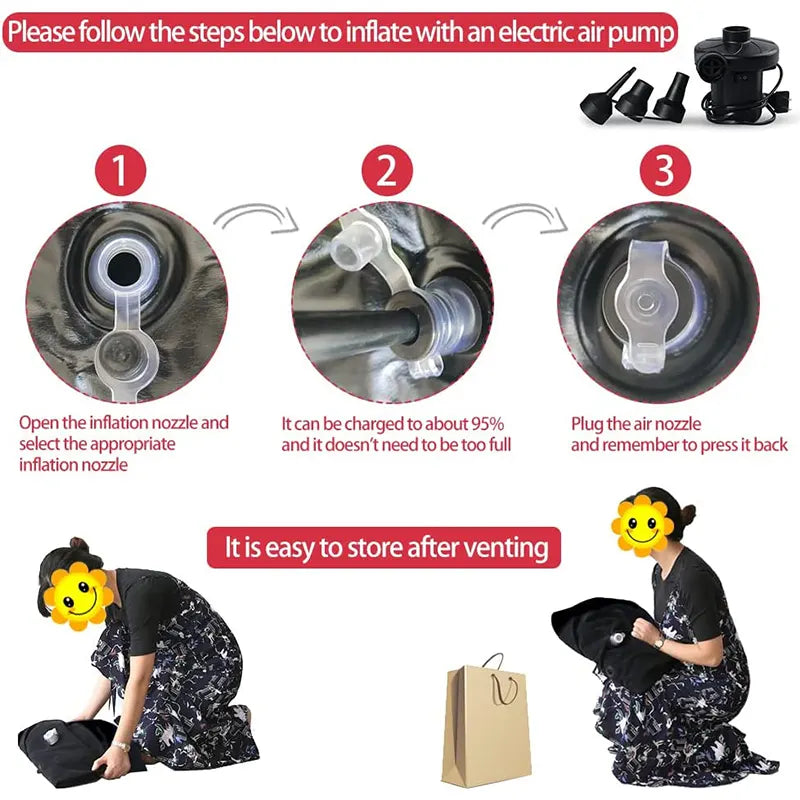 Please follow the steps below to inflate with an electric air pump

1

Open the inflation nozzle and select the appropriate inflation nozzle

2

It can be charged to about 95% and it doesn't need to be too full

3

Plug the air nozzle and remember to press it back

It is easy to store after venting